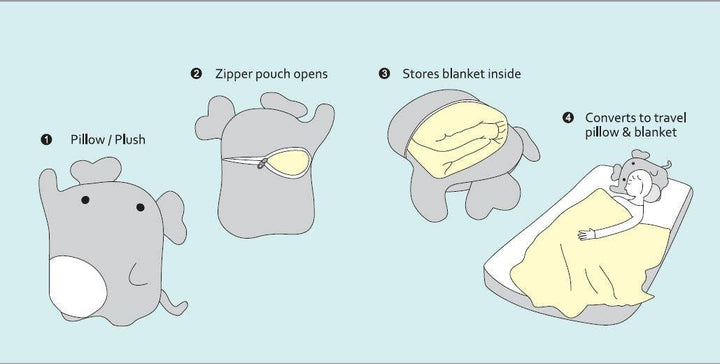 ❶ Pillow / Plush

❷ Zipper pouch opens

❸ Stores blanket inside

❹ Converts to travel pillow & blanket